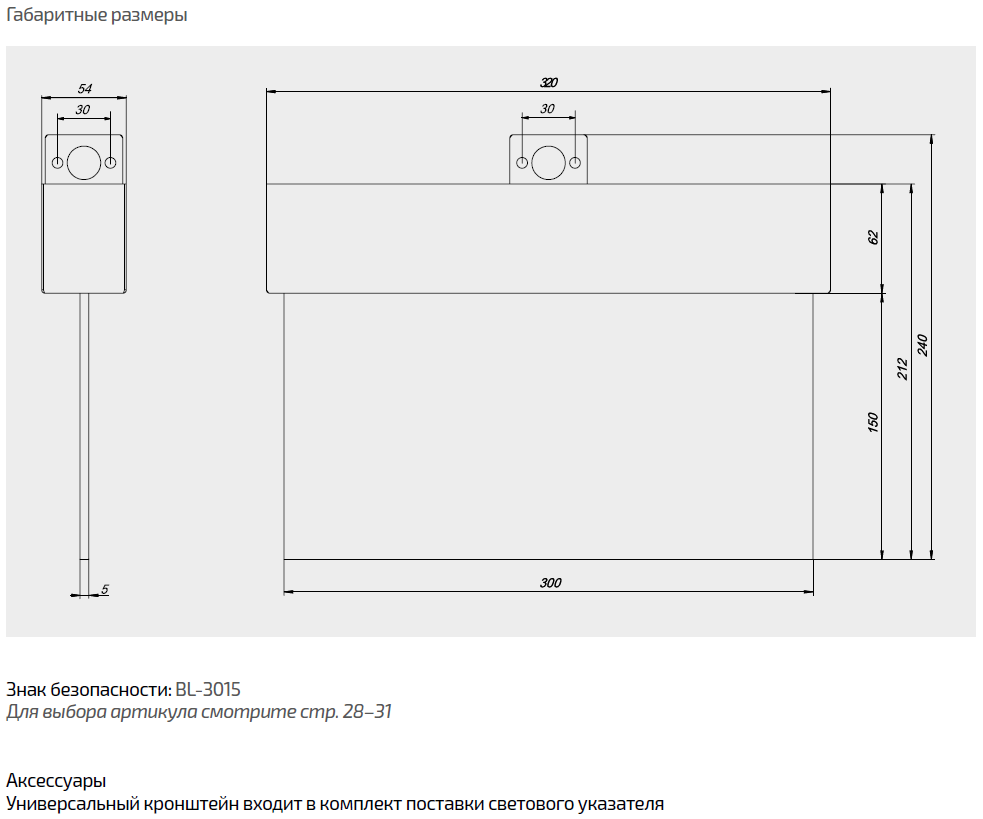 Габаритные размеры

54
30
5
320
30
62
150
212
240
300

Знак безопасности: BL-3015
Для выбора артикула смотрите стр. 28–31

Аксессуары
Универсальный кронштейн входит в комплект поставки светового указателя